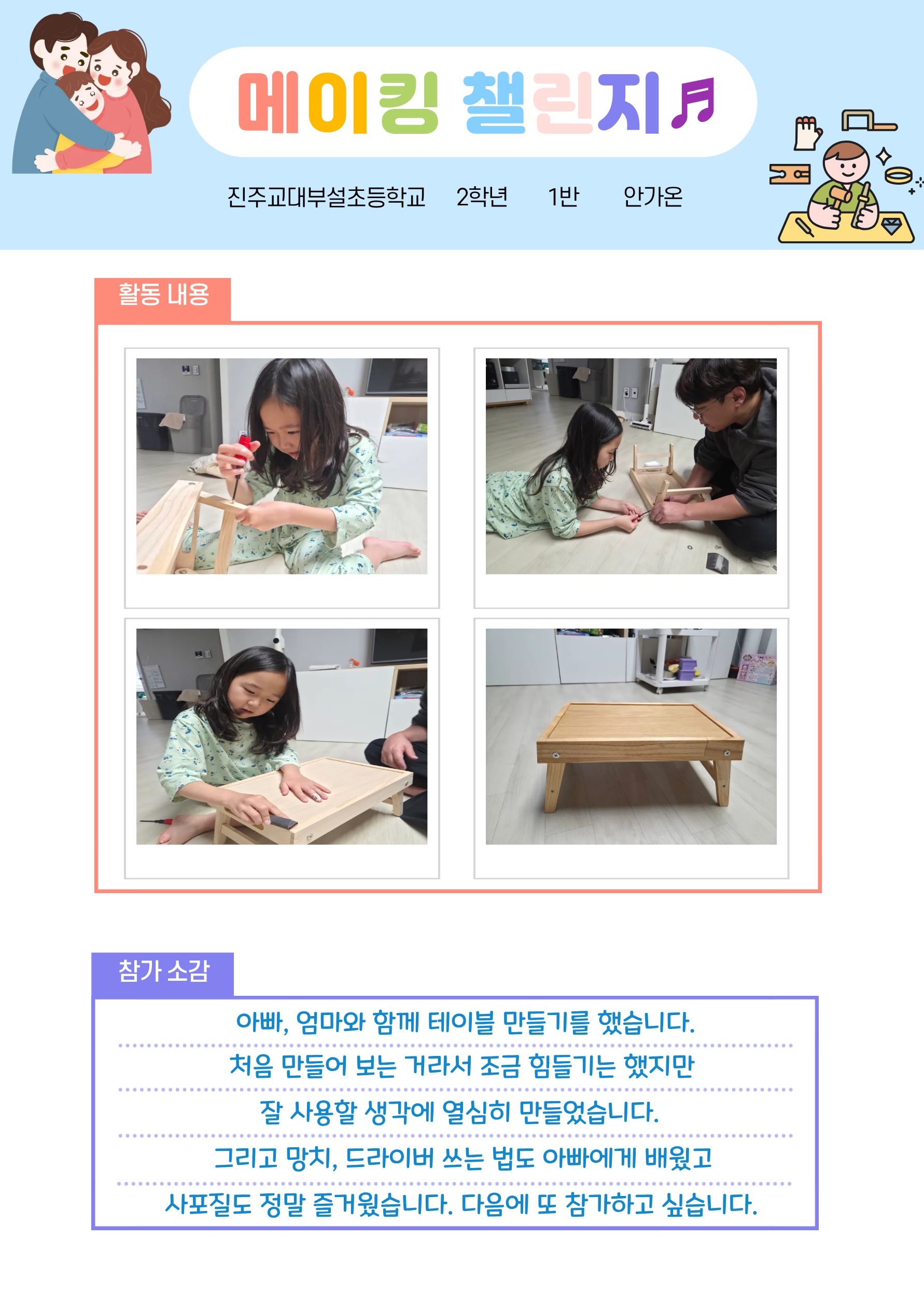 메이킹 챌린지

진주교대부설초등학교 2학년 1반 안가온

활동 내용

참가 소감

아빠, 엄마와 함께 테이블 만들기를 했습니다.
처음 만들어 보는 거라서 조금 힘들기는 했지만
잘 사용할 생각에 열심히 만들었습니다.
그리고 망치, 드라이버 쓰는 법도 아빠에게 배웠고
사포질도 정말 즐거웠습니다. 다음에 또 참가하고 싶습니다.